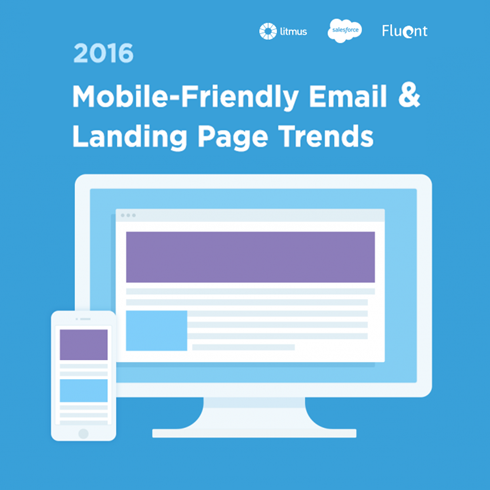 litmus salesforce Fluent

2016

Mobile-Friendly Email & Landing Page Trends